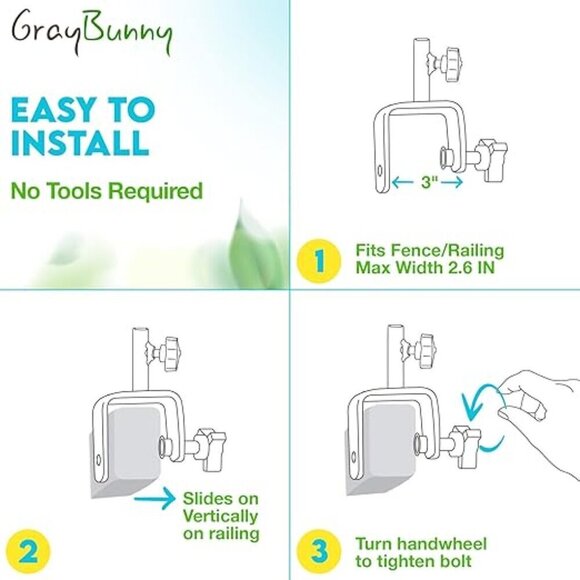 GrayBunny

EASY TO INSTALL

No Tools Required

3"

1 Fits Fence/Railing Max Width 2.6 IN

Slides on Vertically on railing

2

3 Turn handwheel to tighten bolt